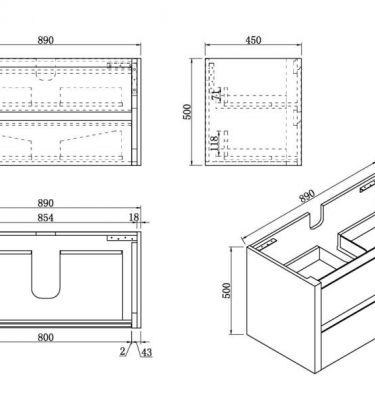 890

450

500

71

118

890

854

18

800

2

43

890

500