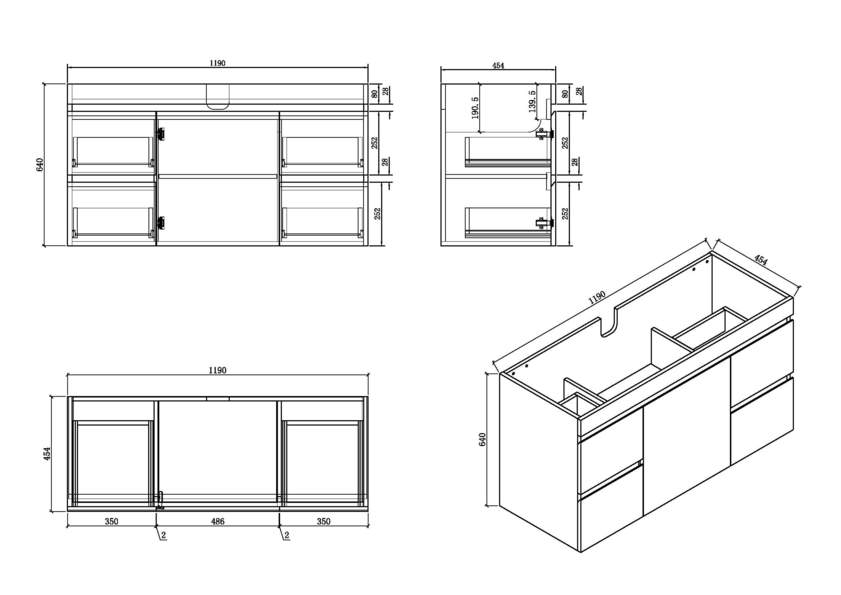 1190
640
80
28
252
28
252

454
190.5
139.5
80
28
252
28
252

1190
454
350
486
350
2
2

1190
454
640